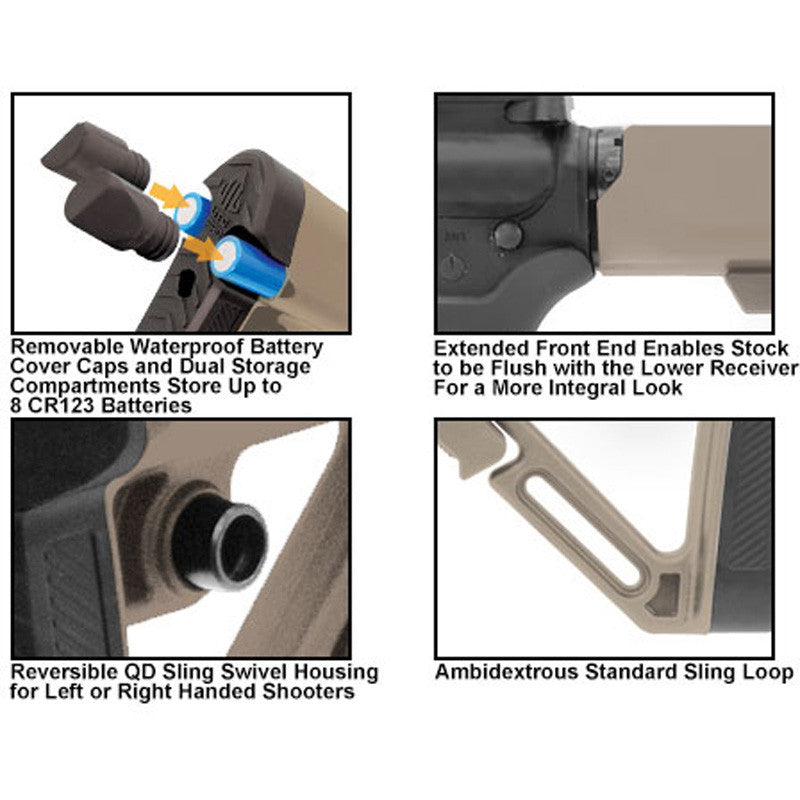 Removable Waterproof Battery Cover Caps and Dual Storage Compartments Store Up to 8 CR123 Batteries

Extended Front End Enables Stock to be Flush with the Lower Receiver For a More Integral Look

Reversible QD Sling Swivel Housing for Left or Right Handed Shooters

Ambidextrous Standard Sling Loop